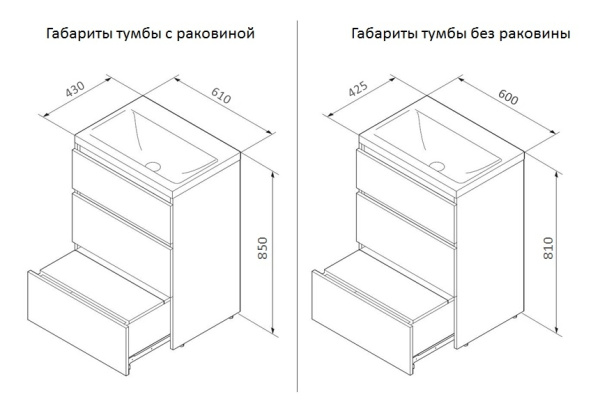 Габариты тумбы с раковиной

430

610

850

Габариты тумбы без раковины

425

600

810