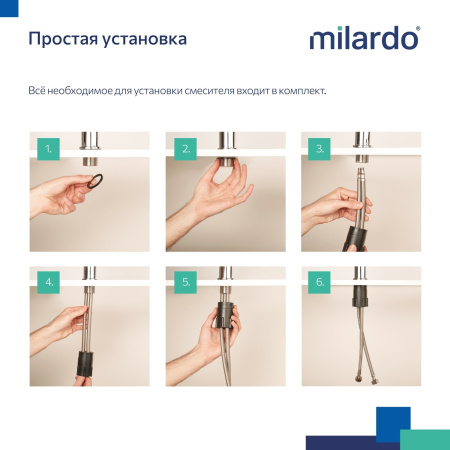 Простая установка

milardo®

Всё необходимое для установки смесителя входит в комплект.

1.

2.

3.

4.

5.

6.