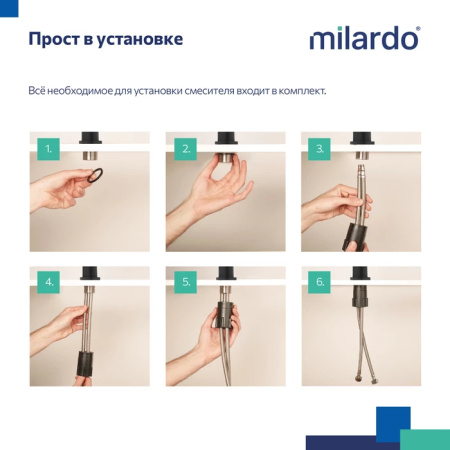 Прост в установке

milardo®

Всё необходимое для установки смесителя входит в комплект.

1.

2.

3.

4.

5.

6.